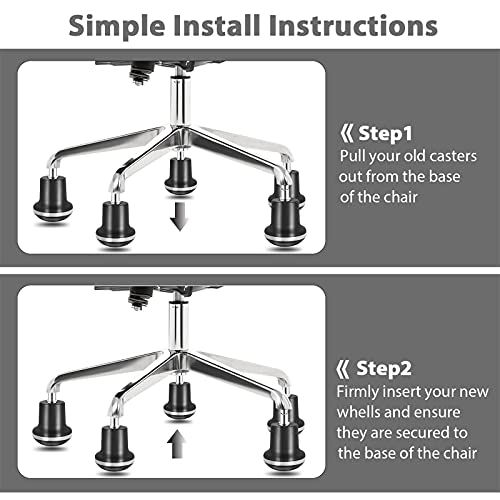 Simple Install Instructions

《 Step1
Pull your old casters out from the base of the chair

《 Step2
Firmly insert your new whells and ensure they are secured to the base of the chair