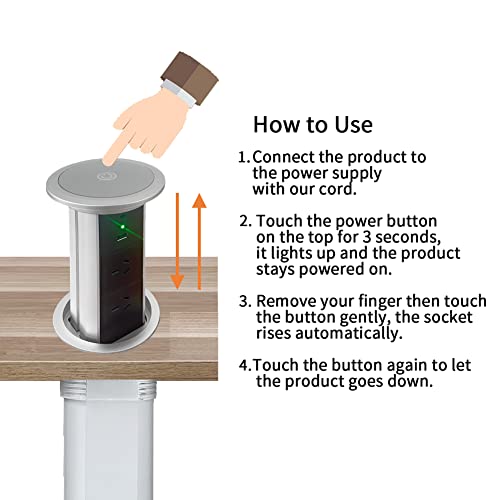 How to Use

1.Connect the product to the power supply with our cord.

2. Touch the power button on the top for 3 seconds, it lights up and the product stays powered on.

3. Remove your finger then touch the button gently, the socket rises automatically.

4.Touch the button again to let the product goes down.