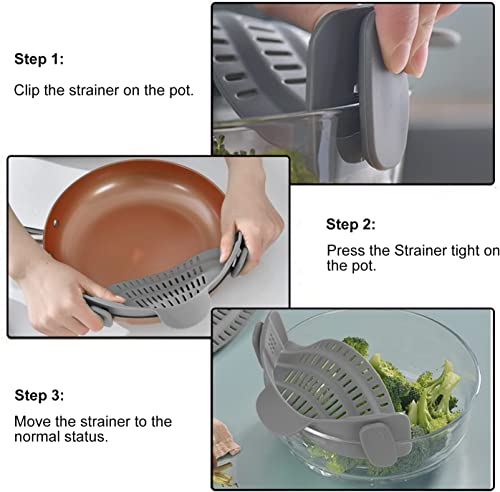 Step 1:

Clip the strainer on the pot.

Step 2:

Press the Strainer tight on the pot.

Step 3:

Move the strainer to the normal status.