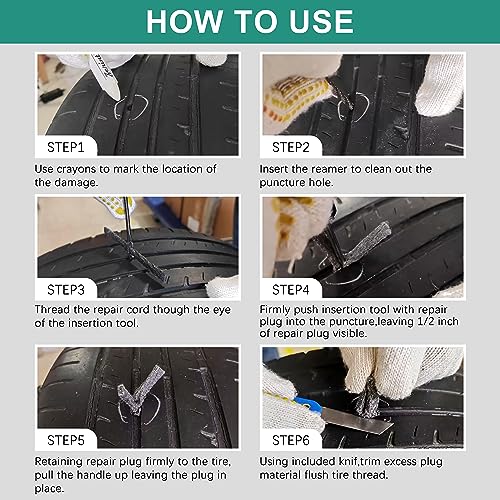 HOW TO USE

STEP1

Use crayons to mark the location of the damage.

STEP2

Insert the reamer to clean out the puncture hole.

STEP3

Thread the repair cord though the eye of the insertion tool.

STEP4

Firmly push insertion tool with repair plug into the puncture,leaving 1/2 inch of repair plug visible.

STEP5

Retaining repair plug firmly to the tire, pull the handle up leaving the plug in place.

STEP6

Using included knif,trim excess plug material flush tire thread.