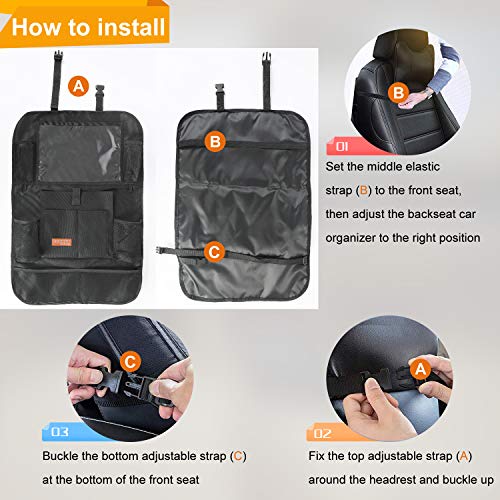 How to install

A

B

C

B

01

Set the middle elastic strap (B) to the front seat, then adjust the backseat car organizer to the right position

C

03

Buckle the bottom adjustable strap (C) at the bottom of the front seat

A

02

Fix the top adjustable strap (A) around the headrest and buckle up