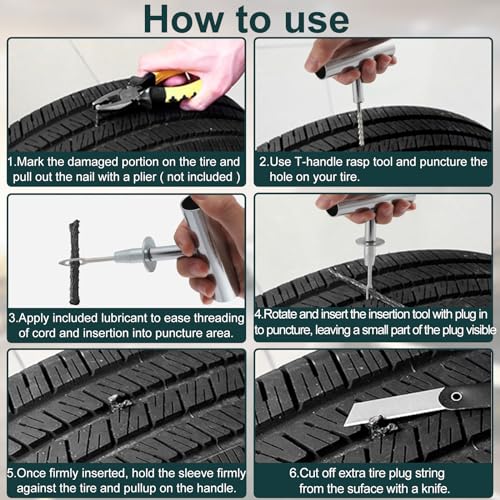 How to use

1.Mark the damaged portion on the tire and pull out the nail with a plier ( not included )

2.Use T-handle rasp tool and puncture the hole on your tire.

3.Apply included lubricant to ease threading of cord and insertion into puncture area.

4.Rotate and insert the insertion tool with plug in to puncture, leaving a small part of the plug visible

5.Once firmly inserted, hold the sleeve firmly against the tire and pullup on the handle.

6.Cut off extra tire plug string from the suface with a knife.