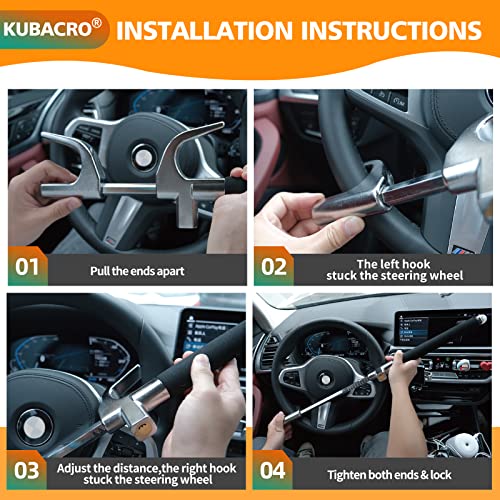 KUBACRO®

INSTALLATION INSTRUCTIONS

01 Pull the ends apart

02 The left hook stuck the steering wheel

03 Adjust the distance,the right hook stuck the steering wheel

04 Tighten both ends & lock