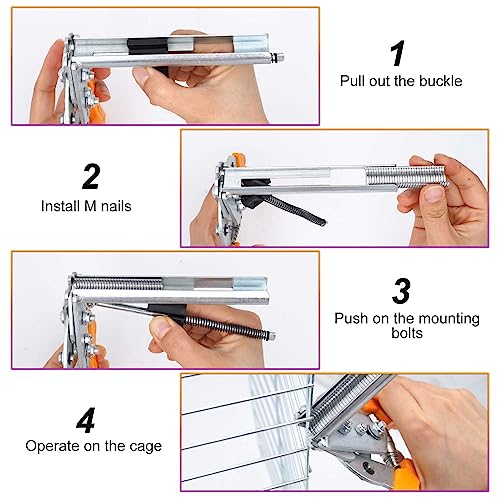 1
Pull out the buckle

2
Install M nails

3
Push on the mounting bolts

4
Operate on the cage