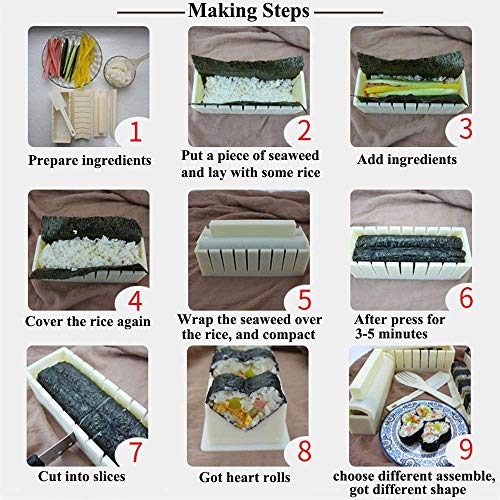 Making Steps

1
Prepare ingredients

2
Put a piece of seaweed and lay with some rice

3
Add ingredients

4
Cover the rice again

5
Wrap the seaweed over the rice, and compact

6
After press for 3-5 minutes

7
Cut into slices

8
Got heart rolls

9
choose different assemble, got different shape