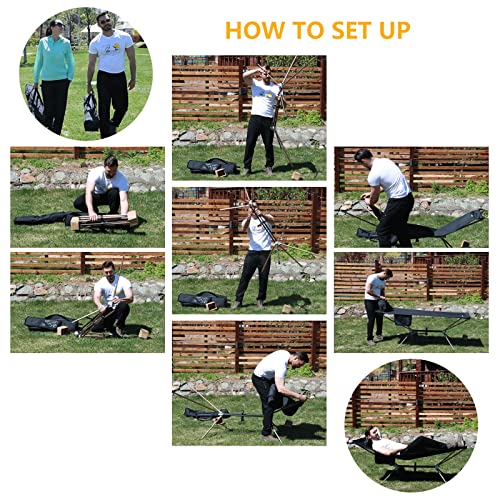 HOW TO SET UP