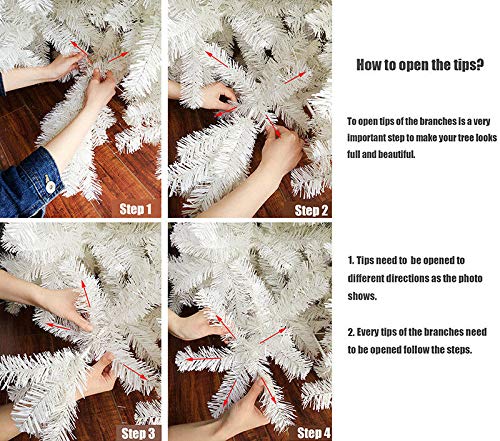 Step 1

Step 2

Step 3

Step 4

How to open the tips?

To open tips of the branches is a very important step to make your tree looks full and beautiful.

1. Tips need to be opened to different directions as the photo shows.

2. Every tips of the branches need to be opened follow the steps.