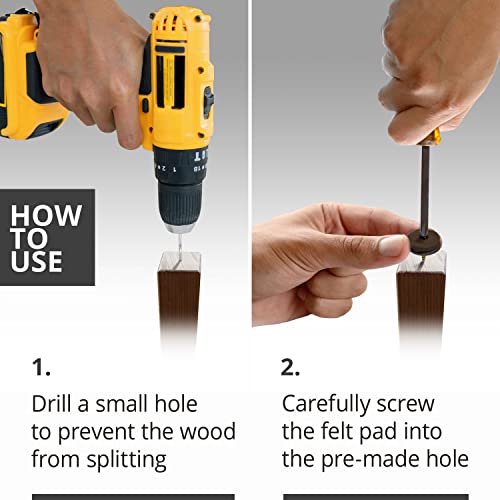 HOW TO USE

1.

Drill a small hole to prevent the wood from splitting

2.

Carefully screw the felt pad into the pre-made hole