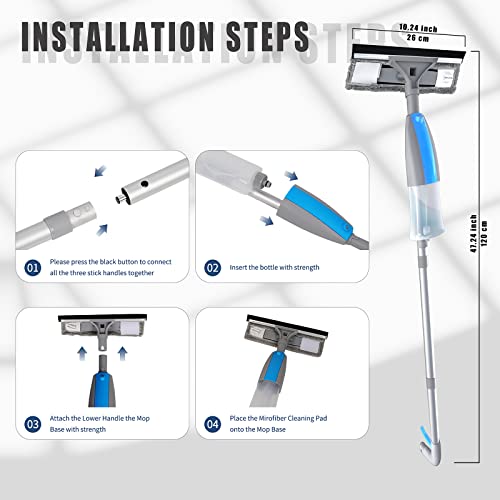 INSTALLATION STEPS

10.24 inch
26 cm

47.24 inch
120 cm

01 Please press the black button to connect all the three stick handles together

02 Insert the bottle with strength

03 Attach the Lower Handle the Mop Base with strength

04 Place the Mirofiber Cleaning Pad onto the Mop Base