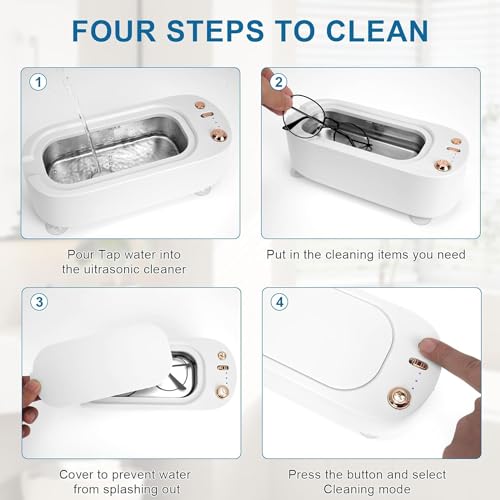 FOUR STEPS TO CLEAN

1

Pour Tap water into the uitrasonic cleaner

2

Put in the cleaning items you need

3

Cover to prevent water from splashing out

4

Press the button and select Cleaning mode