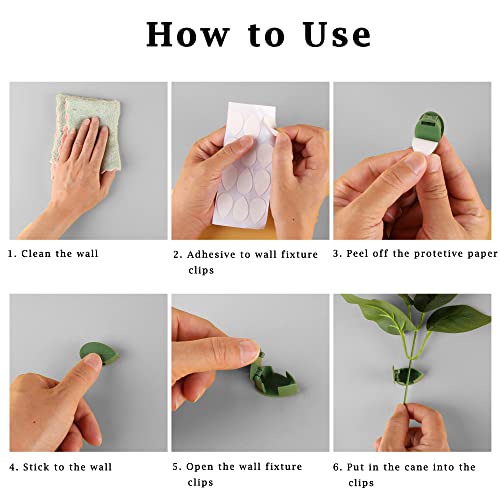 How to Use

1. Clean the wall

2. Adhesive to wall fixture clips

3. Peel off the protetive paper

4. Stick to the wall

5. Open the wall fixture clips

6. Put in the cane into the clips