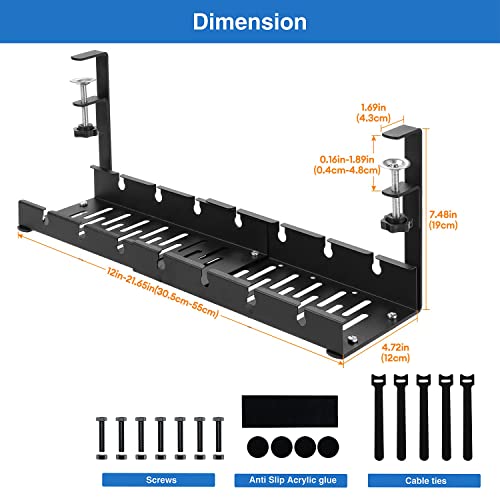 Dimension

1.69in
(4.3cm)

0.16in-1.89in
(0.4cm-4.8cm)

7.48in
(19cm)

12in-21.65in(30.5cm-55cm)

4.72in
(12cm)

Screws

Anti Slip Acrylic glue

Cable ties