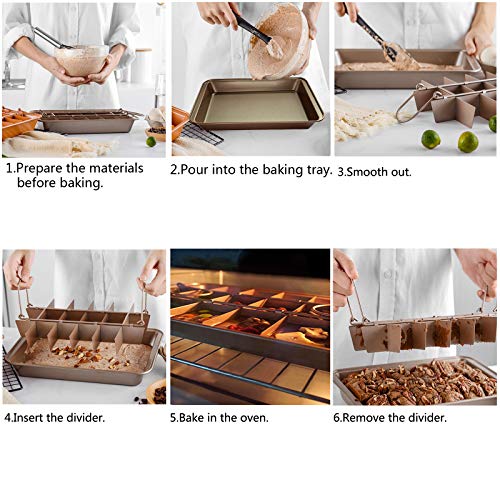 1.Prepare the materials before baking.

2.Pour into the baking tray.

3.Smooth out.

4.Insert the divider.

5.Bake in the oven.

6.Remove the divider.