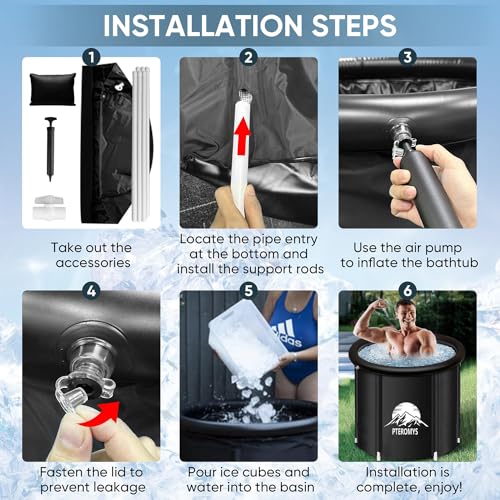 INSTALLATION STEPS

1

Take out the accessories

2

Locate the pipe entry at the bottom and install the support rods

3

Use the air pump to inflate the bathtub

4

Fasten the lid to prevent leakage

5

adidas

Pour ice cubes and water into the basin

6

PTEROMYS

Installation is complete, enjoy!