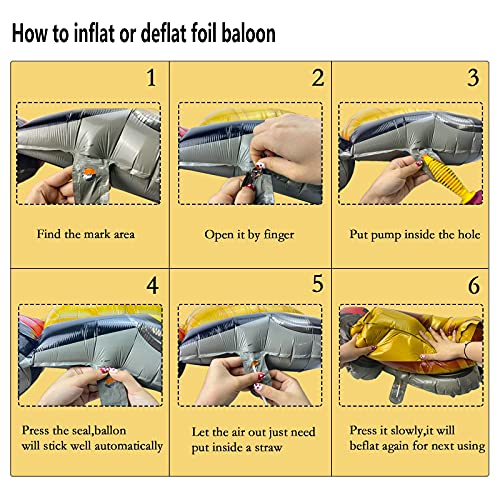 How to inflat or deflat foil baloon

1

Find the mark area

2

Open it by finger

3

Put pump inside the hole

4

Press the seal,ballon will stick well automatically

5

Let the air out just need put inside a straw

6

Press it slowly,it will beflat again for next using