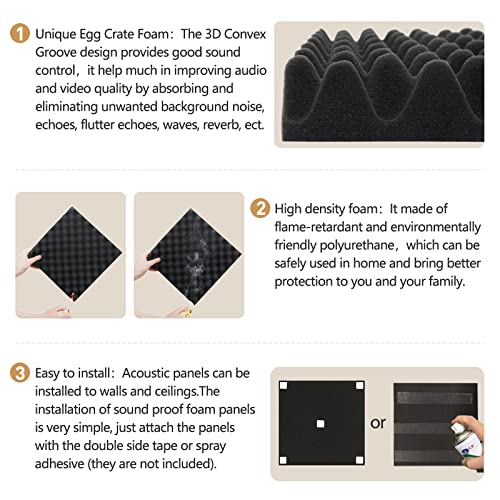 1 Unique Egg Crate Foam：The 3D Convex Groove design provides good sound control，it help much in improving audio and video quality by absorbing and eliminating unwanted background noise, echoes, flutter echoes, waves, reverb, ect.

2 High density foam：It made of flame-retardant and environmentally friendly polyurethane，which can be safely used in home and bring better protection to you and your family.

3 Easy to install：Acoustic panels can be installed to walls and ceilings.The installation of sound proof foam panels is very simple, just attach the panels with the double side tape or spray adhesive (they are not included).

or