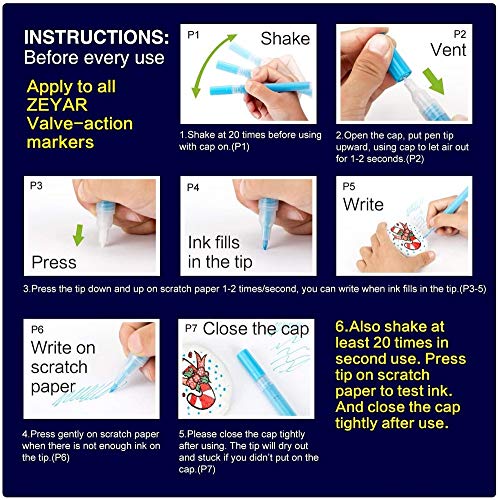 INSTRUCTIONS:
Before every use

Apply to all ZEYAR Valve-action markers

P1
Shake

1.Shake at 20 times before using with cap on.(P1)

P2
Vent

2.Open the cap, put pen tip upward, using cap to let air out for 1-2 seconds.(P2)

P3
Press

P4
Ink fills in the tip

P5
Write

3.Press the tip down and up on scratch paper 1-2 times/second, you can write when ink fills in the tip.(P3-5)

P6
Write on scratch paper

4.Press gently on scratch paper when there is not enough ink on the tip.(P6)

P7
Close the cap

5.Please close the cap tightly after using. The tip will dry out and stuck if you didn't put on the cap.(P7)

6.Also shake at least 20 times in second use. Press tip on scratch paper to test ink. And close the cap tightly after use.