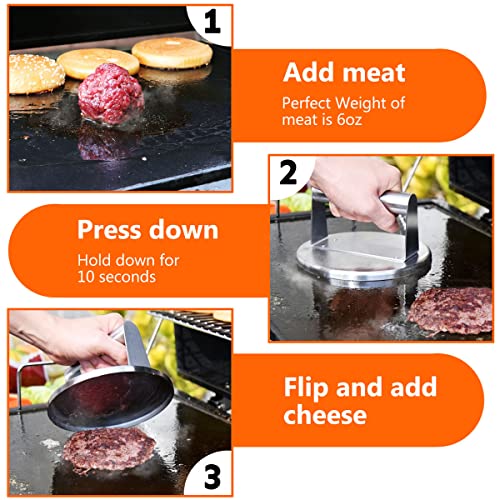 1

Add meat

Perfect Weight of meat is 6oz

2

Press down

Hold down for 10 seconds

Flip and add cheese

3