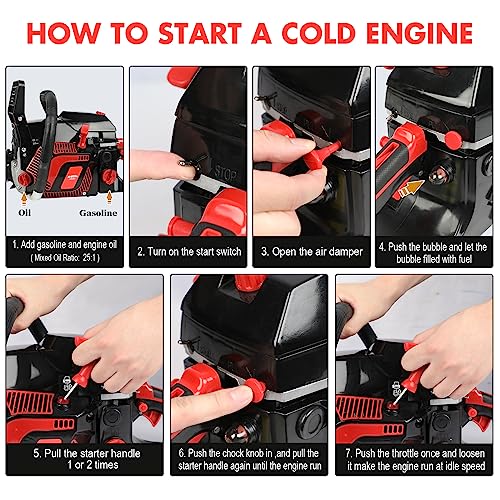 HOW TO START A COLD ENGINE

Oil

Gasoline

1. Add gasoline and engine oil
( Mixed Oil Ratio: 25:1 )

STOP

2. Turn on the start switch

3. Open the air damper

4. Push the bubble and let the bubble filled with fuel

5. Pull the starter handle 1 or 2 times

6. Push the chock knob in ,and pull the starter handle again until the engine run

7. Push the throttle once and loosen it make the engine run at idle speed