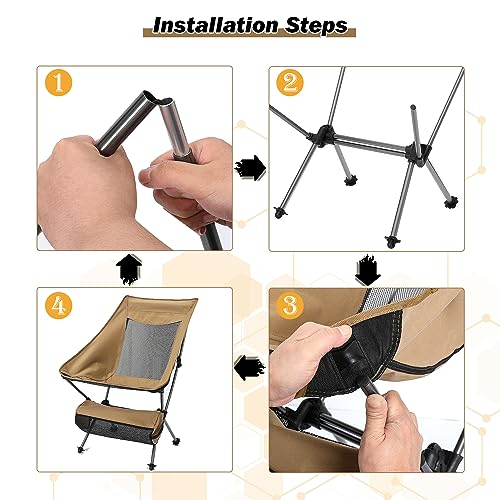 Installation Steps

1

2

4

3