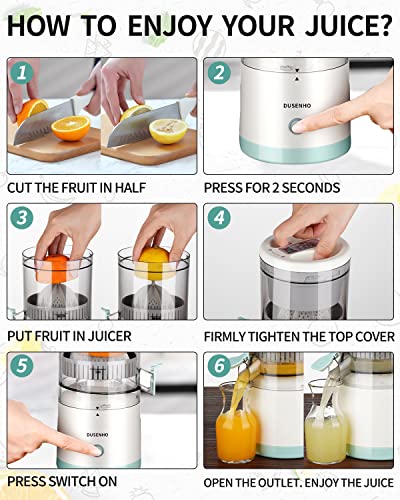 HOW TO ENJOY YOUR JUICE?

1

CUT THE FRUIT IN HALF

2

DUSENHO

PRESS FOR 2 SECONDS

3

PUT FRUIT IN JUICER

4

FIRMLY TIGHTEN THE TOP COVER

5

DUSENHO

PRESS SWITCH ON

6

OPEN THE OUTLET. ENJOY THE JUICE