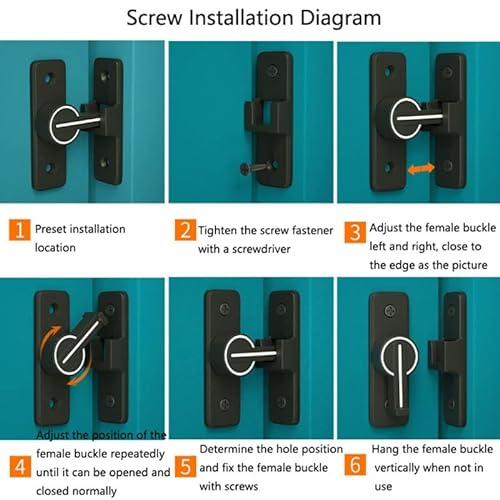 Screw Installation Diagram

1 Preset installation location

2 Tighten the screw fastener with a screwdriver

3 Adjust the female buckle left and right, close to the edge as the picture

4 Adjust the position of the female buckle repeatedly until it can be opened and closed normally

5 Determine the hole position and fix the female buckle with screws

6 Hang the female buckle vertically when not in use