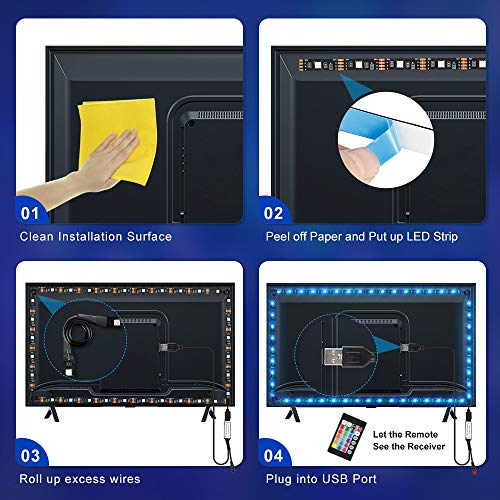 01
Clean Installation Surface

02
Peel off Paper and Put up LED Strip

03
Roll up excess wires

Let the Remote
See the Receiver

04
Plug into USB Port