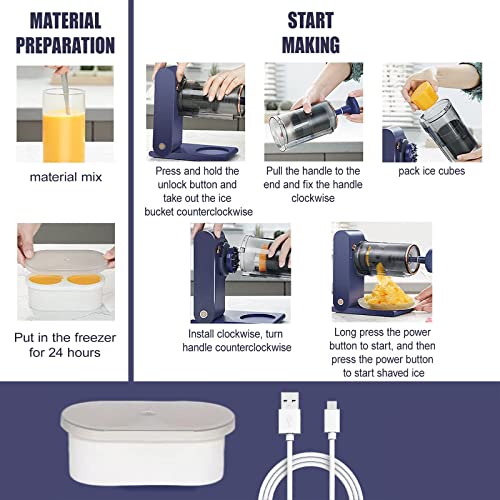 MATERIAL PREPARATION

material mix

Put in the freezer for 24 hours

START MAKING

Press and hold the unlock button and take out the ice bucket counterclockwise

Pull the handle to the end and fix the handle clockwise

pack ice cubes

Install clockwise, turn handle counterclockwise

Long press the power button to start, and then press the power button to start shaved ice