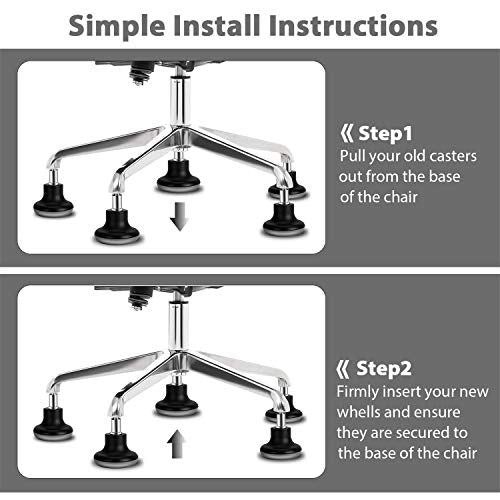 Simple Install Instructions

《 Step1
Pull your old casters out from the base of the chair

《 Step2
Firmly insert your new whells and ensure they are secured to the base of the chair