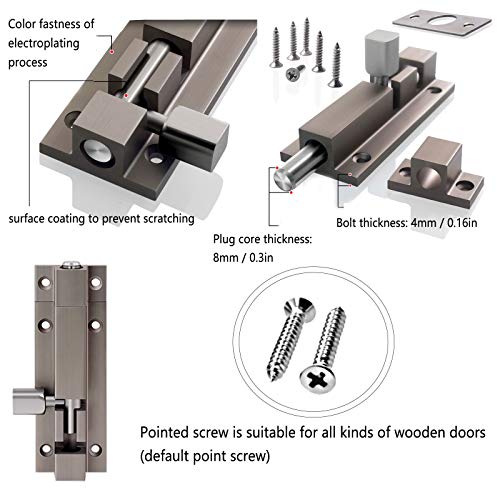 Color fastness of electroplating process

surface coating to prevent scratching

Plug core thickness: 8mm / 0.3in

Bolt thickness: 4mm / 0.16in

Pointed screw is suitable for all kinds of wooden doors (default point screw)