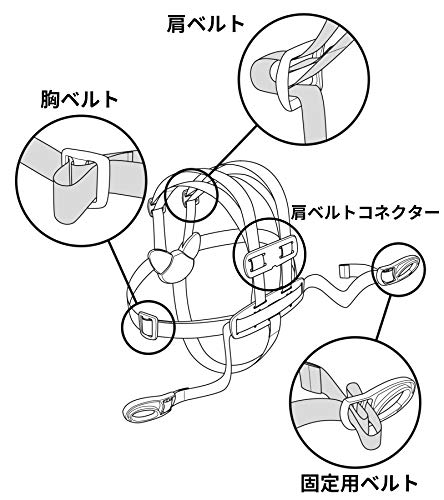 肩ベルト

胸ベルト

肩ベルトコネクター

固定用ベルト