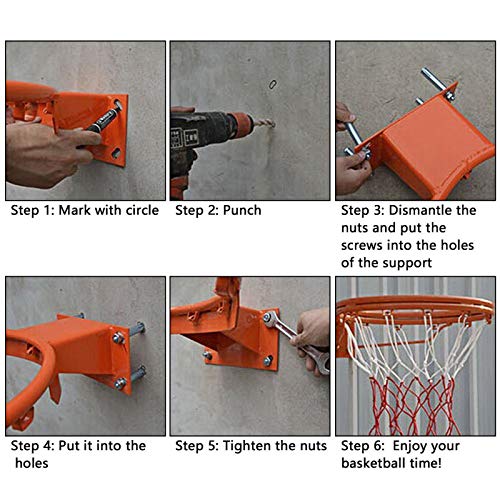 Step 1: Mark with circle

Step 2: Punch

Step 3: Dismantle the nuts and put the screws into the holes of the support

Step 4: Put it into the holes

Step 5: Tighten the nuts

Step 6: Enjoy your basketball time!