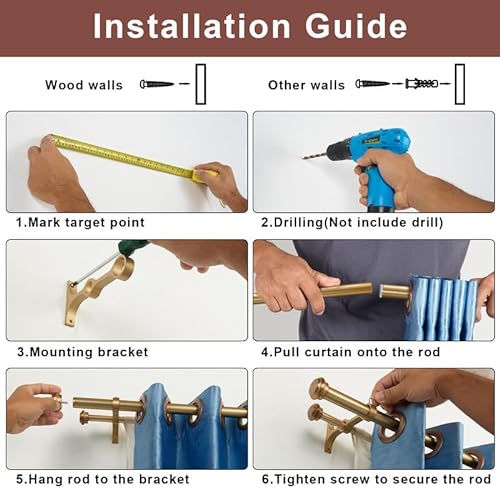 Installation Guide

Wood walls

Other walls

1.Mark target point

2.Drilling(Not include drill)

3.Mounting bracket

4.Pull curtain onto the rod

5.Hang rod to the bracket

6.Tighten screw to secure the rod